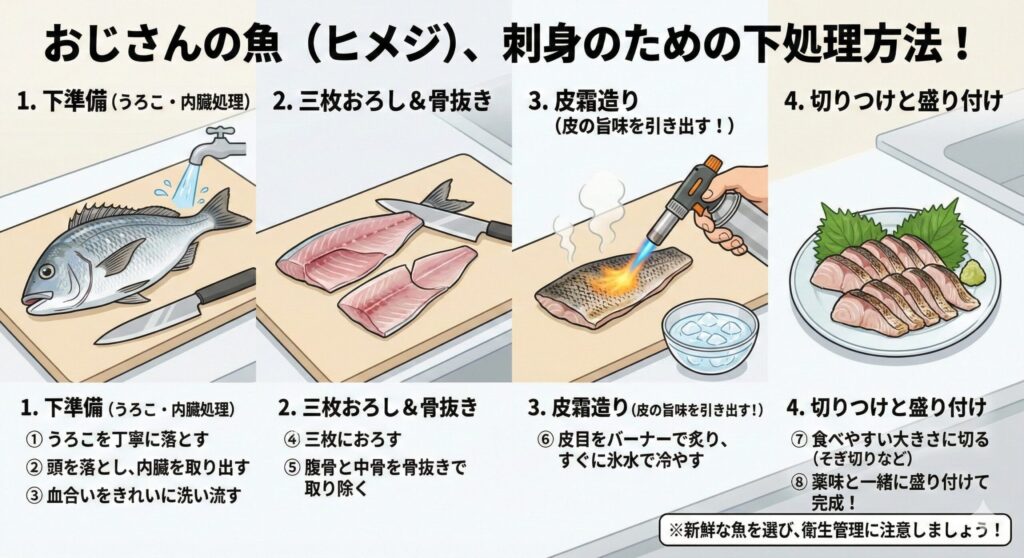 おじさんの魚（ヒメジ）、刺身のための下処理方法！

1. 下準備（うろこ・内臓処理）

2. 三枚おろし＆骨抜き

3. 皮霜造り
（皮の旨味を引き出す！）

4. 切りつけと盛り付け

1. 下準備（うろこ・内臓処理）
① うろこを丁寧に落とす
② 頭を落とし、内臓を取り出す
③ 血合いをきれいに洗い流す

2. 三枚おろし＆骨抜き
④ 三枚におろす
⑤ 腹骨と中骨を骨抜きで取り除く

3. 皮霜造り（皮の旨味を引き出す！）
⑥ 皮目をバーナーで炙り、すぐに氷水で冷やす

4. 切りつけと盛り付け
⑦ 食べやすい大きさに切る（そぎ切りなど）
⑧ 薬味と一緒に盛り付けて完成！

※新鮮な魚を選び、衛生管理に注意しましょう！