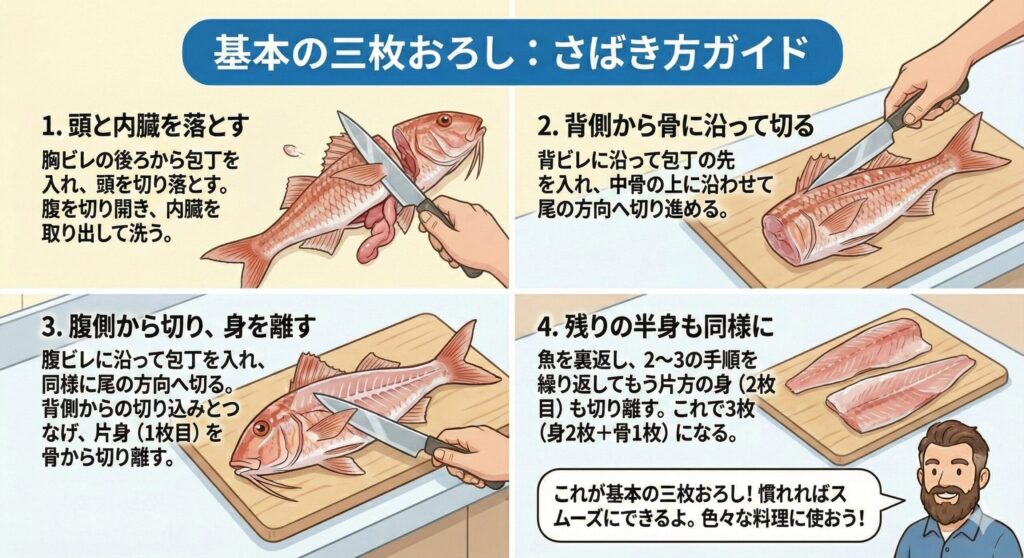 基本の三枚おろし：さばき方ガイド

1. 頭と内臓を落とす

胸ビレの後ろから包丁を入れ、頭を切り落とす。腹を切り開き、内臓を取り出して洗う。

2. 背側から骨に沿って切る

背ビレに沿って包丁の先を入れ、中骨の上に沿わせて尾の方向へ切り進める。

3. 腹側から切り、身を離す

腹ビレに沿って包丁を入れ、同様に尾の方向へ切る。背側からの切り込みとつなげ、片身（1枚目）を骨から切り離す。

4. 残りの半身も同様に

魚を裏返し、2〜3の手順を繰り返してもう片方の身（2枚目）も切り離す。これで3枚（身2枚＋骨1枚）になる。

これが基本の三枚おろし！慣れればスムーズにできるよ。色々な料理に使おう！