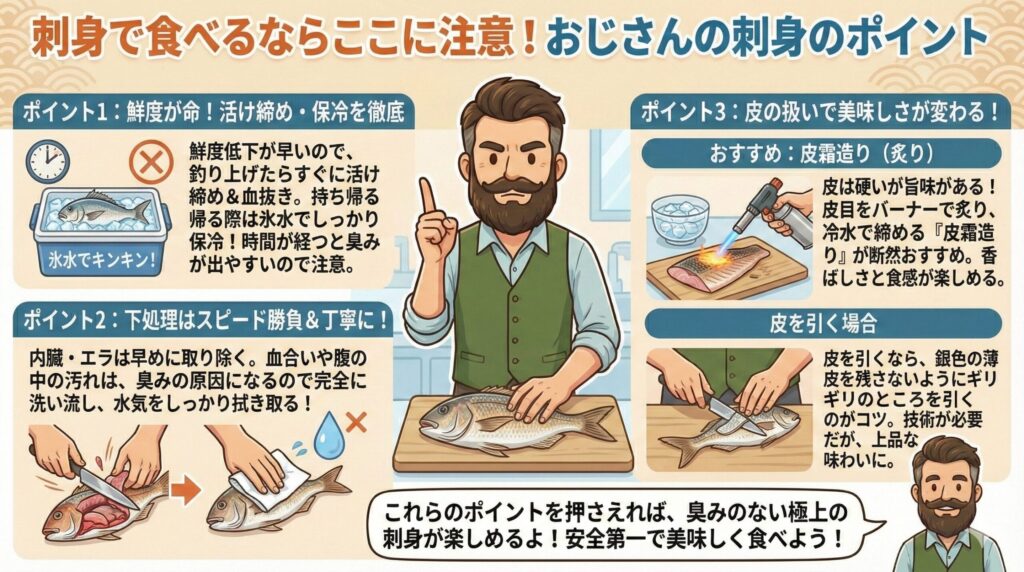 刺身で食べるならここに注意！おじさんの刺身のポイント

ポイント1：鮮度が命！活け締め・保冷を徹底

氷水でキンキン！

鮮度低下が早いので、釣り上げたらすぐに活け締め＆血抜き。持ち帰る帰る際は氷水でしっかり保冷！時間が経つと臭みが出やすいので注意。

ポイント2：下処理はスピード勝負＆丁寧に！

内臓・エラは早めに取り除く。血合いや腹の中の汚れは、臭みの原因になるので完全に洗い流し、水気をしっかり拭き取る！

ポイント3：皮の扱いで美味しさが変わる！

おすすめ：皮霜造り（炙り）

皮は硬いが旨味がある！皮目をバーナーで炙り、冷水で締める『皮霜造り』が断然おすすめ。香ばしさと食感が楽しめる。

皮を引く場合

皮を引くなら、銀色の薄皮を残さないようにギリギリのところを引くのがコツ。技術が必要だが、上品な味わいに。

これらのポイントを押さえれば、臭みのない極上の刺身が楽しめるよ！安全第一で美味しく食べよう！