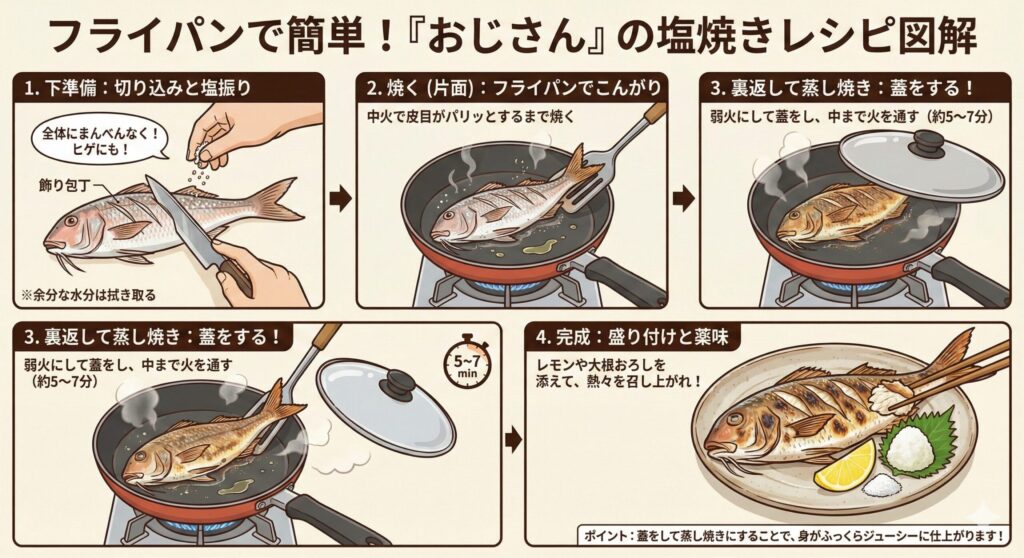 フライパンで簡単！『おじさん』の塩焼きレシピ図解

1. 下準備：切り込みと塩振り

全体にまんべんなく！ヒゲにも！

飾り包丁

※余分な水分は拭き取る

2. 焼く（片面）：フライパンでこんがり

中火で皮目がパリッとするまで焼く

3. 裏返して蒸し焼き：蓋をする！

弱火にして蓋をし、中まで火を通す（約5〜7分）

3. 裏返して蒸し焼き：蓋をする！

弱火にして蓋をし、中まで火を通す（約5〜7分）

5〜7 min

4. 完成：盛り付けと薬味

レモンや大根おろしを添えて、熱々を召し上がれ！

ポイント：蓋をして蒸し焼きにすることで、身がふっくらジューシーに仕上がります！